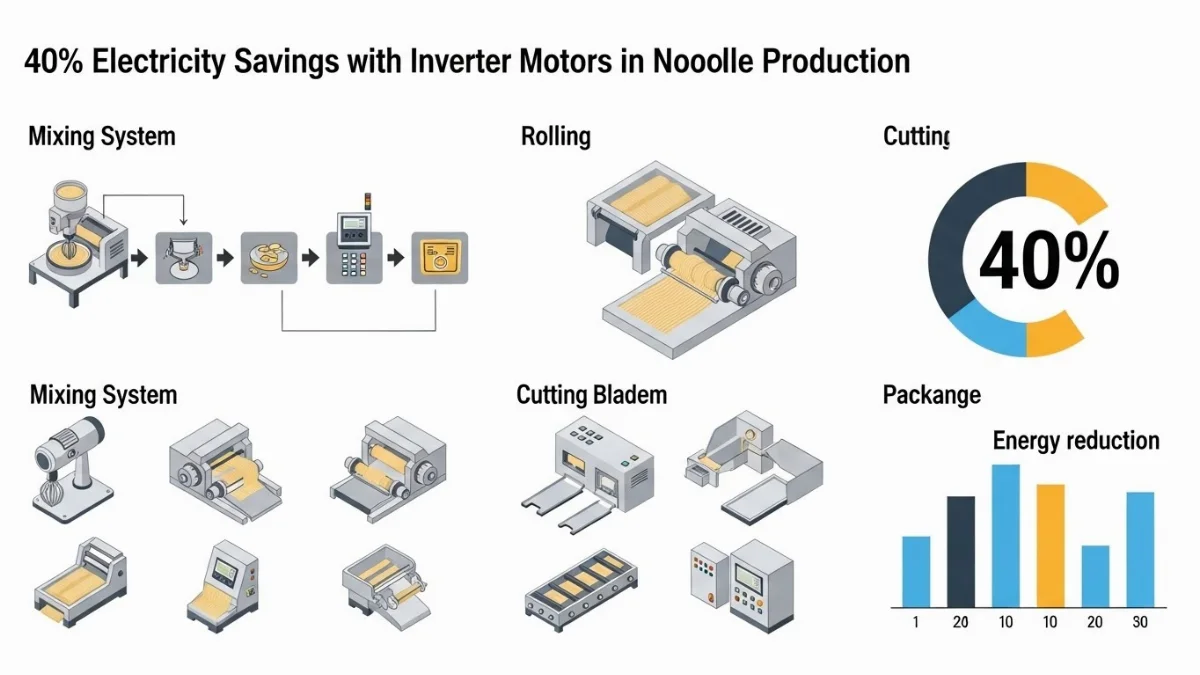 40% Electricity Savings with Inverter Motors in Nooolle Production

Mixing System

Rolling

Cutting

40%

Mixing System

Cutting Bladem

Packange

Energy reduction

1 20 10 10 20 30